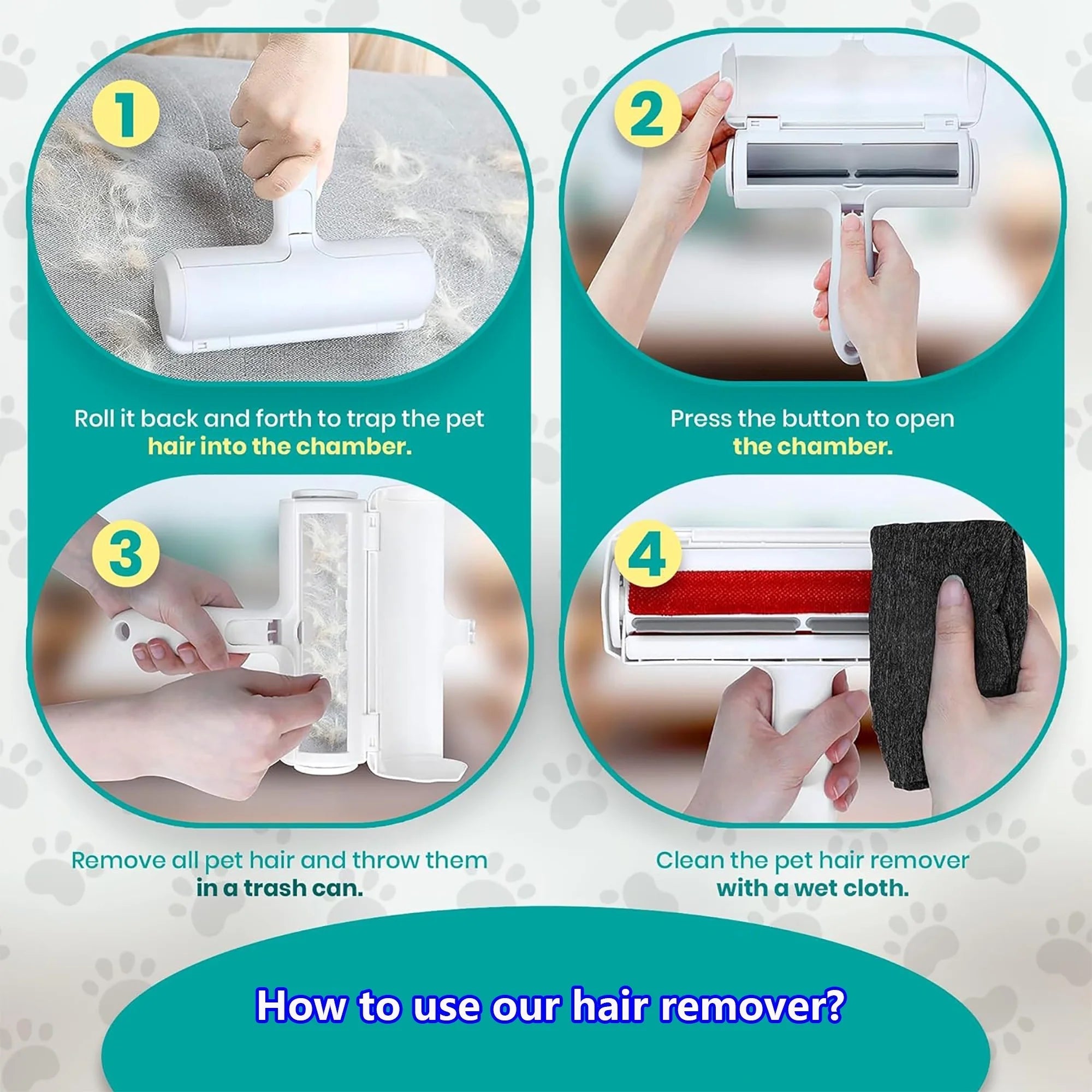 1

Roll it back and forth to trap the pet hair into the chamber.

2

Press the button to open the chamber.

3

Remove all pet hair and throw them in a trash can.

4

Clean the pet hair remover with a wet cloth.

How to use our hair remover?