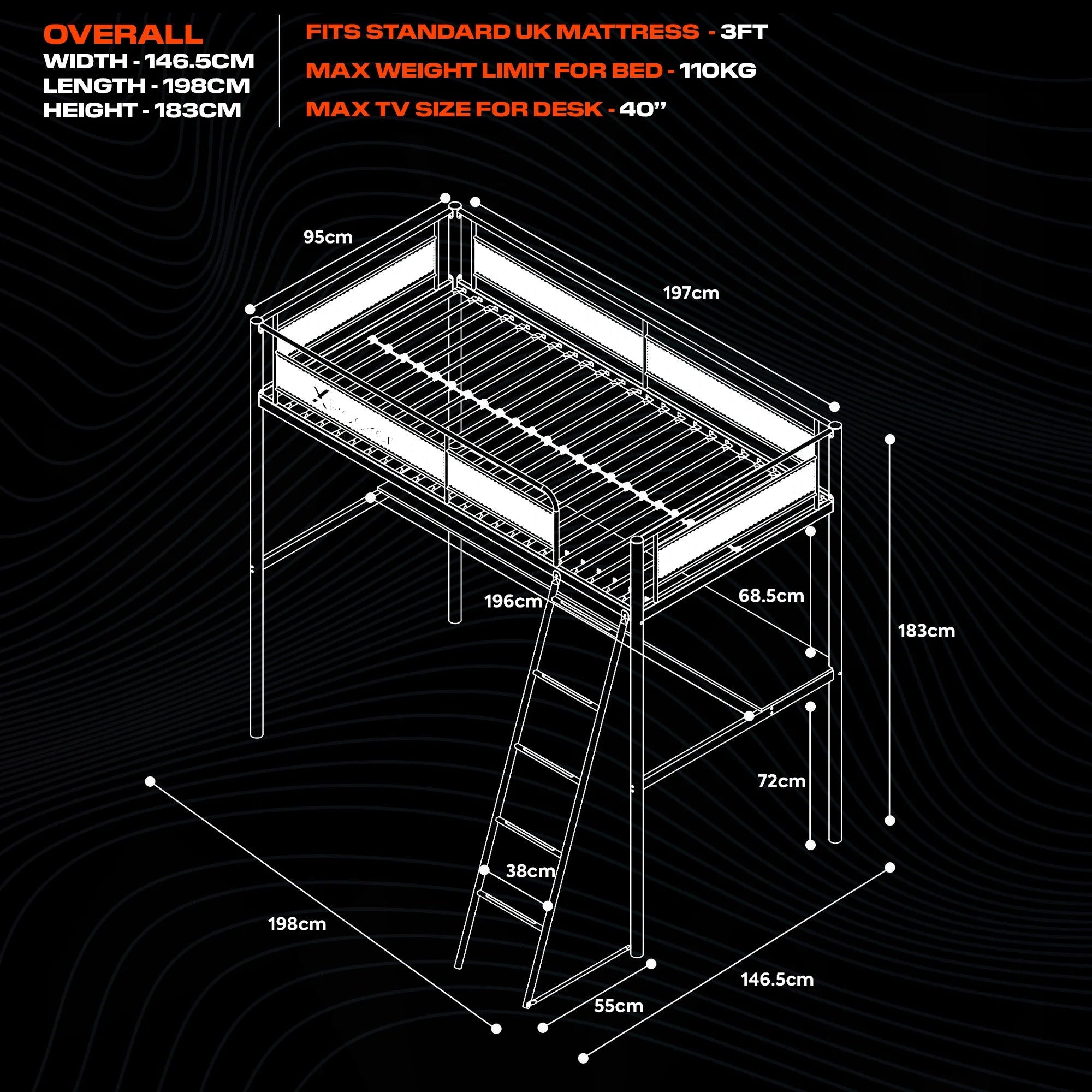 OVERALL
WIDTH - 146.5CM
LENGTH - 198CM
HEIGHT - 183CM

FITS STANDARD UK MATTRESS - 3FT
MAX WEIGHT LIMIT FOR BED - 110KG
MAX TV SIZE FOR DESK - 40”

95cm
197cm
196cm
68.5cm
183cm
72cm
38cm
198cm
55cm
146.5cm